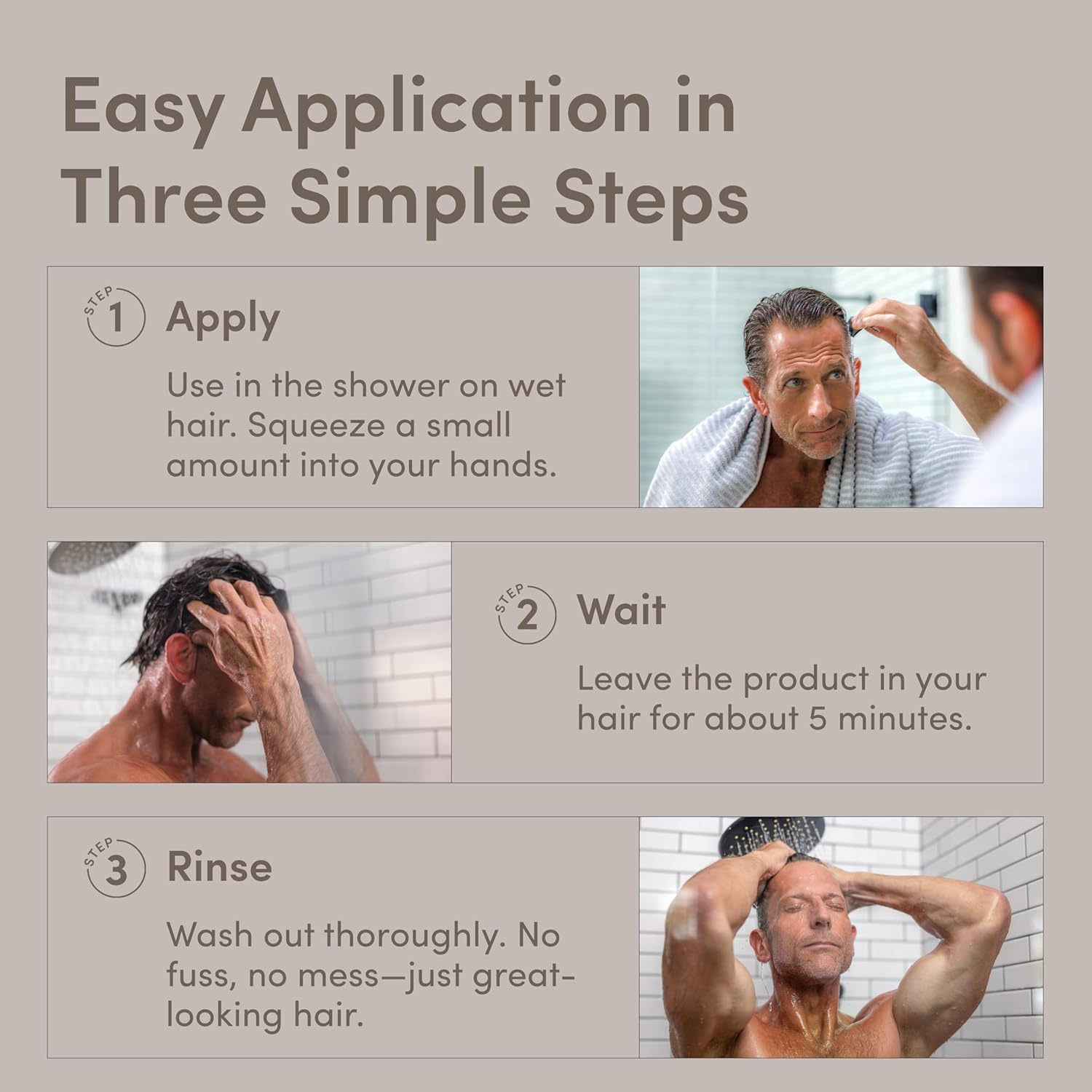 Easy Application in Three Simple Steps

STEP 1 Apply

Use in the shower on wet hair. Squeeze a small amount into your hands.

STEP 2 Wait

Leave the product in your hair for about 5 minutes.

STEP 3 Rinse

Wash out thoroughly. No fuss, no mess—just great-looking hair.